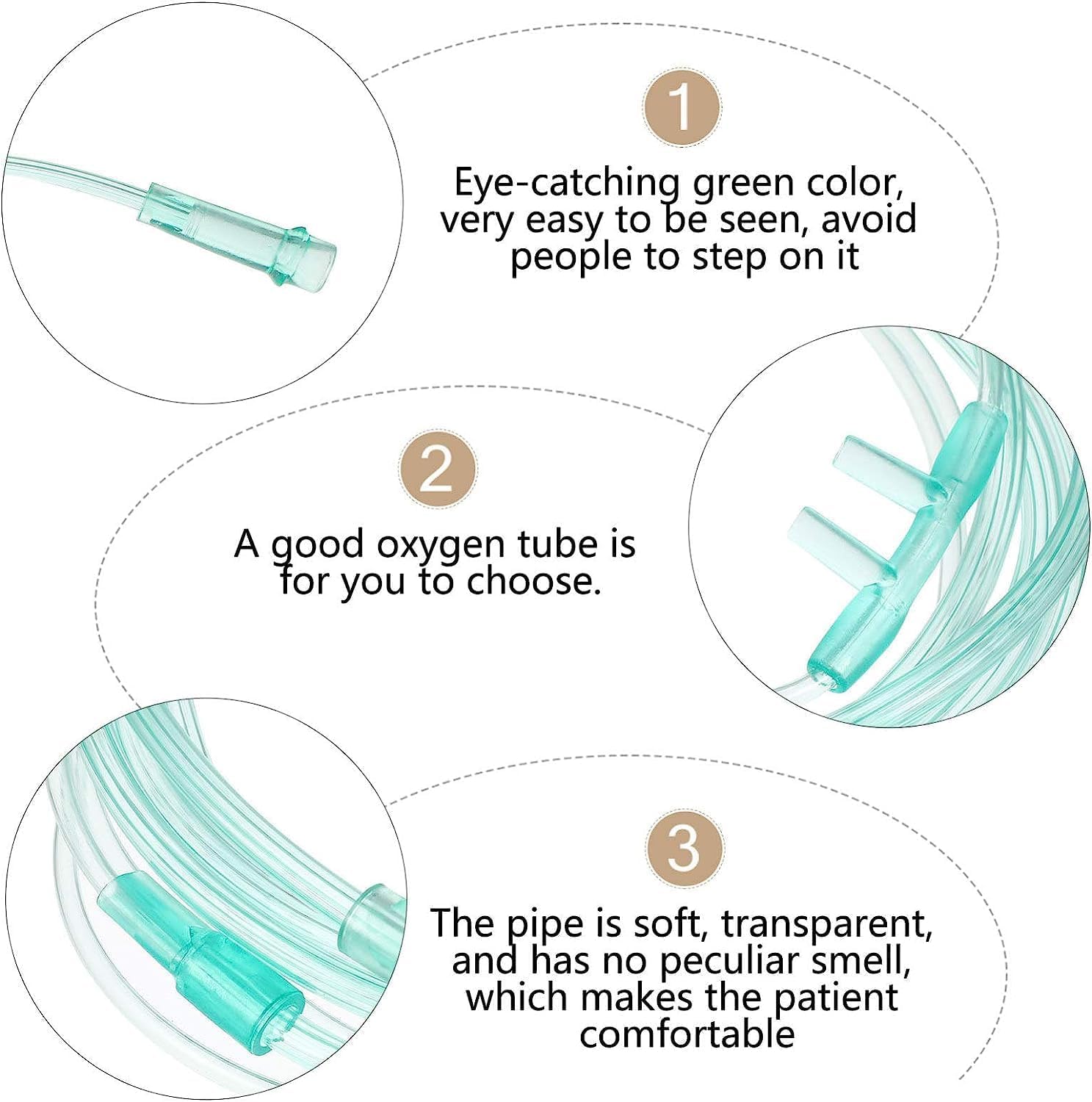 1

Eye-catching green color, very easy to be seen, avoid people to step on it

2

A good oxygen tube is for you to choose.

3

The pipe is soft, transparent, and has no peculiar smell, which makes the patient comfortable